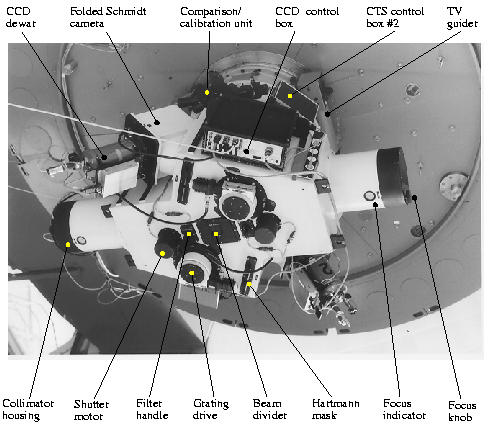 CCD dewar

Folded Schmidt camera

Comparison/ calibration unit

CCD control box

CTS control box #2

TV guider

Collimator housing

Shutter motor

Filter handle

Grating drive

Beam divider

Hartmann mask

Focus indicator

Focus knob